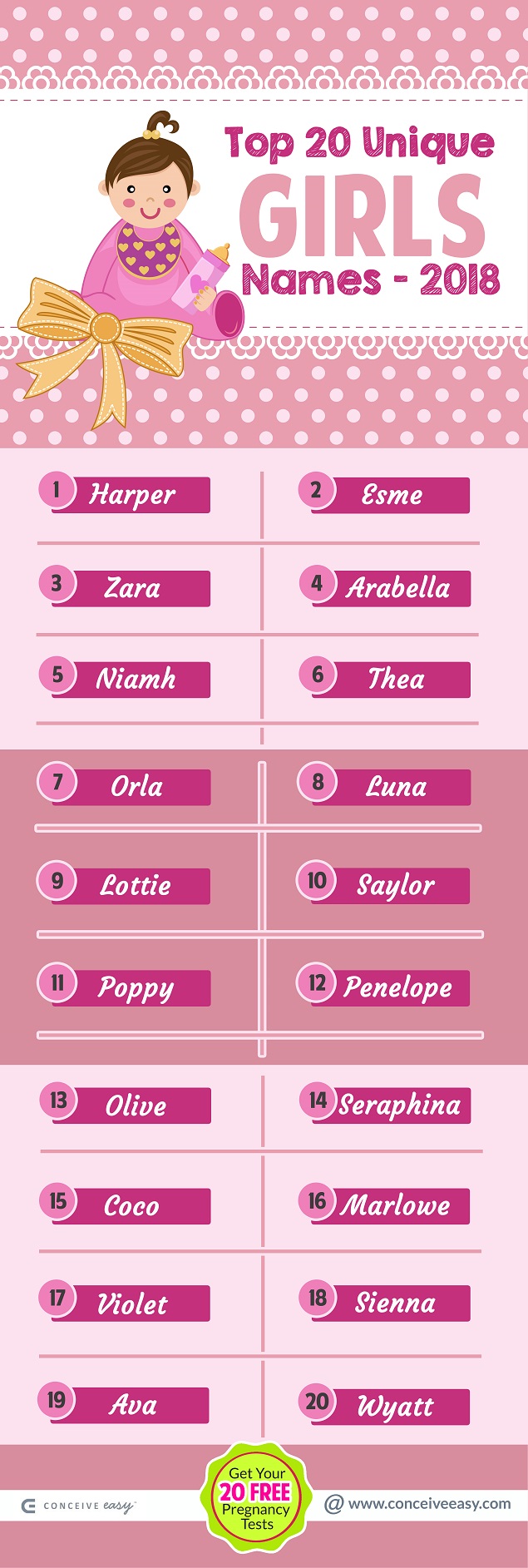 Top 20 Unique
GIRLS
Names - 2018

1 Harper
2 Esme
3 Zara
4 Arabella
5 Niamh
6 Thea
7 Orla
8 Luna
9 Lottie
10 Saylor
11 Poppy
12 Penelope
13 Olive
14 Seraphina
15 Coco
16 Marlowe
17 Violet
18 Sienna
19 Ava
20 Wyatt

CONCEIVE easy
Get Your 20 FREE Pregnancy Tests
@ www.conceiveeasy.com