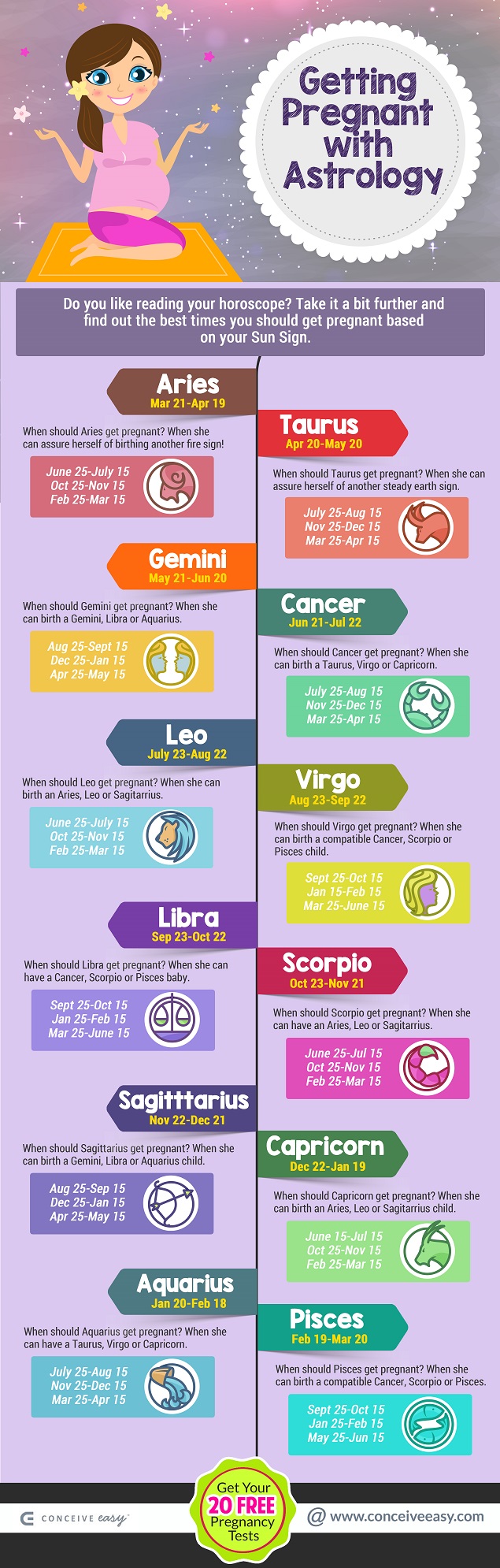 Getting Pregnant with Astrology

Do you like reading your horoscope? Take it a bit further and find out the best times you should get pregnant based on your Sun Sign.

Aries
Mar 21-Apr 19

When should Aries get pregnant? When she can assure herself of birthing another fire sign!

June 25-July 15
Oct 25-Nov 15
Feb 25-Mar 15

Taurus
Apr 20-May 20

When should Taurus get pregnant? When she can assure herself of another steady earth sign.

July 25-Aug 15
Nov 25-Dec 15
Mar 25-Apr 15

Gemini
May 21-Jun 20

When should Gemini get pregnant? When she can birth a Gemini, Libra or Aquarius.

Aug 25-Sept 15
Dec 25-Jan 15
Apr 25-May 15

Cancer
Jun 21-Jul 22

When should Cancer get pregnant? When she can birth a Taurus, Virgo or Capricorn.

July 25-Aug 15
Nov 25-Dec 15
Mar 25-Apr 15

Leo
July 23-Aug 22

When should Leo get pregnant? When she can birth an Aries, Leo or Sagitarrius.

June 25-July 15
Oct 25-Nov 15
Feb 25-Mar 15

Virgo
Aug 23-Sep 22

When should Virgo get pregnant? When she can birth a compatible Cancer, Scorpio or Pisces child.

Sept 25-Oct 15
Jan 15-Feb 15
Mar 25-June 15

Libra
Sep 23-Oct 22

When should Libra get pregnant? When she can have a Cancer, Scorpio or Pisces baby.

Sept 25-Oct 15
Jan 25-Feb 15
Mar 25-June 15

Scorpio
Oct 23-Nov 21

When should Scorpio get pregnant? When she can have an Aries, Leo or Sagitarrius.

June 25-Jul 15
Oct 25-Nov 15
Feb 25-Mar 15

Sagitttarius
Nov 22-Dec 21

When should Sagittarius get pregnant? When she can birth a Gemini, Libra or Aquarius child.

Aug 25-Sep 15
Dec 25-Jan 15
Apr 25-May 15

Capricorn
Dec 22-Jan 19

When should Capricorn get pregnant? When she can birth an Aries, Leo or Sagitarrius child.

June 15-Jul 15
Oct 25-Nov 15
Feb 25-Mar 15

Aquarius
Jan 20-Feb 18

When should Aquarius get pregnant? When she can have a Taurus, Virgo or Capricorn.

July 25-Aug 15
Nov 25-Dec 15
Mar 25-Apr 15

Pisces
Feb 19-Mar 20

When should Pisces get pregnant? When she can birth a compatible Cancer, Scorpio or Pisces.

Sept 25-Oct 15
Jan 25-Feb 15
May 25-Jun 15

CONCEIVE easy

Get Your 20 FREE Pregnancy Tests

@ www.conceiveeasy.com