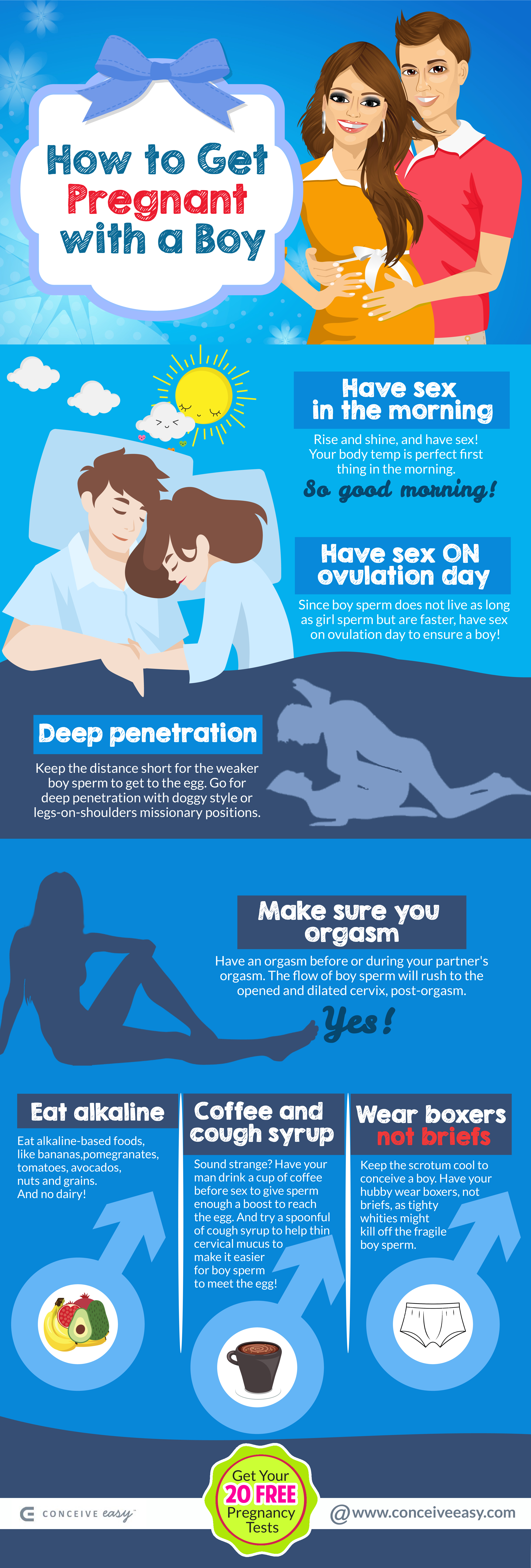 How to Get Pregnant with a Boy

Have sex in the morning

Rise and shine, and have sex! Your body temp is perfect first thing in the morning.

So good morning!

Have sex ON ovulation day

Since boy sperm does not live as long as girl sperm but are faster, have sex on ovulation day to ensure a boy!

Deep penetration

Keep the distance short for the weaker boy sperm to get to the egg. Go for deep penetration with doggy style or legs-on-shoulders missionary positions.

Make sure you orgasm

Have an orgasm before or during your partner's orgasm. The flow of boy sperm will rush to the opened and dilated cervix, post-orgasm.

Yes!

Eat alkaline

Eat alkaline-based foods, like bananas,pomegranates, tomatoes, avocados, nuts and grains. And no dairy!

Coffee and cough syrup

Sound strange? Have your man drink a cup of coffee before sex to give sperm enough a boost to reach the egg. And try a spoonful of cough syrup to help thin cervical mucus to make it easier for boy sperm to meet the egg!

Wear boxers not briefs

Keep the scrotum cool to conceive a boy. Have your hubby wear boxers, not briefs, as tighty whities might kill off the fragile boy sperm.

CONCEIVE easy

Get Your 20 FREE Pregnancy Tests

@www.conceiveeasy.com