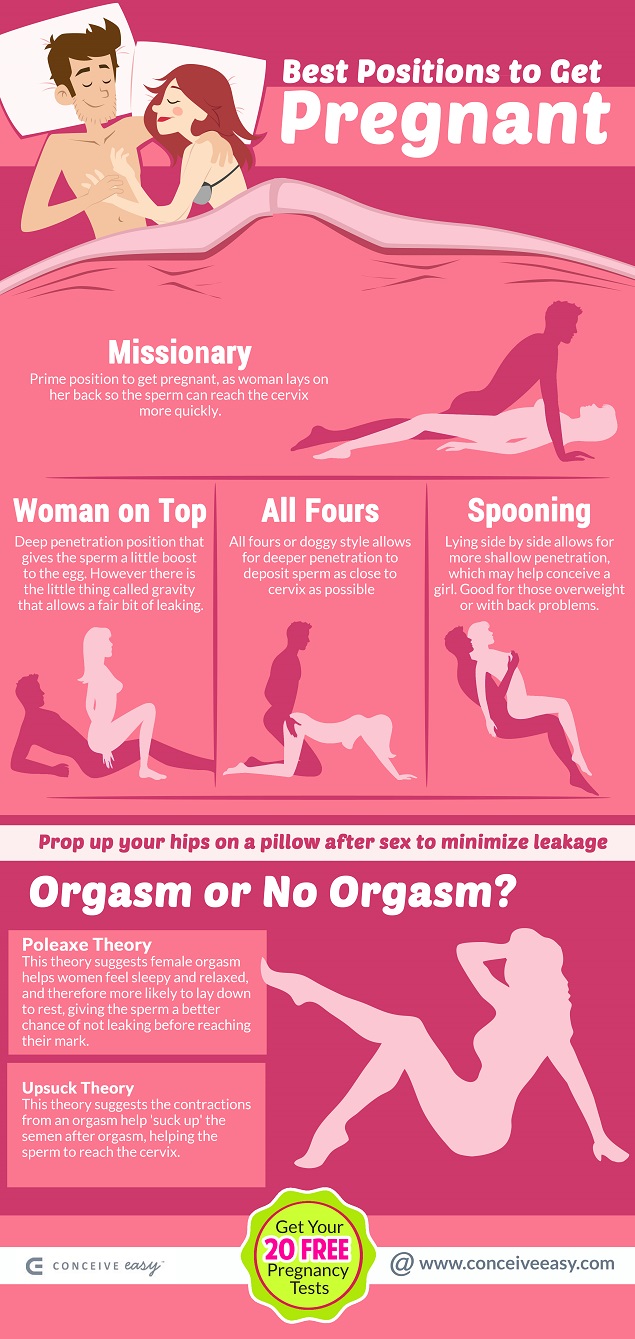 Best Positions to Get Pregnant

Missionary
Prime position to get pregnant, as woman lays on her back so the sperm can reach the cervix more quickly.

Woman on Top
Deep penetration position that gives the sperm a little boost to the egg. However there is the little thing called gravity that allows a fair bit of leaking.

All Fours
All fours or doggy style allows for deeper penetration to deposit sperm as close to cervix as possible

Spooning
Lying side by side allows for more shallow penetration, which may help conceive a girl. Good for those overweight or with back problems.

Prop up your hips on a pillow after sex to minimize leakage

Orgasm or No Orgasm?

Poleaxe Theory
This theory suggests female orgasm helps women feel sleepy and relaxed, and therefore more likely to lay down to rest, giving the sperm a better chance of not leaking before reaching their mark.

Upsuck Theory
This theory suggests the contractions from an orgasm help 'suck up' the semen after orgasm, helping the sperm to reach the cervix.

CONCEIVE easy

Get Your 20 FREE Pregnancy Tests

@ www.conceiveeasy.com