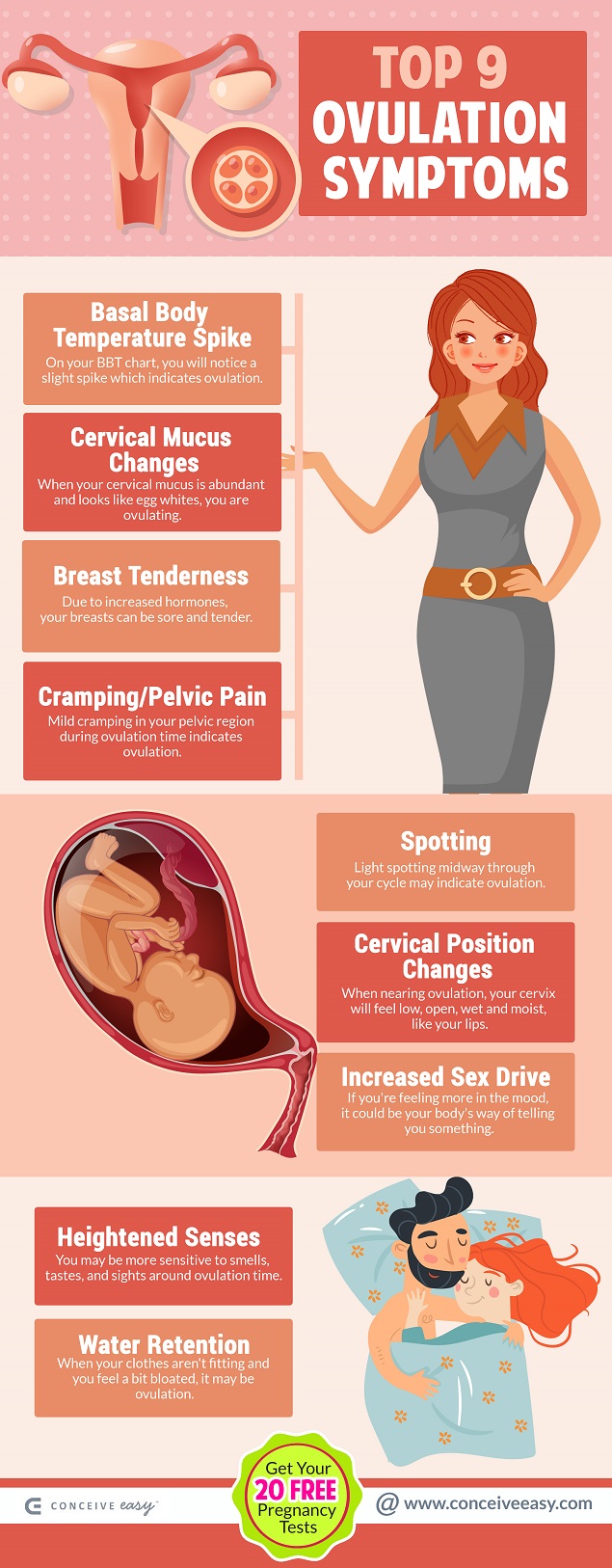 TOP 9 OVULATION SYMPTOMS

Basal Body Temperature Spike
On your BBT chart, you will notice a slight spike which indicates ovulation.

Cervical Mucus Changes
When your cervical mucus is abundant and looks like egg whites, you are ovulating.

Breast Tenderness
Due to increased hormones, your breasts can be sore and tender.

Cramping/Pelvic Pain
Mild cramping in your pelvic region during ovulation time indicates ovulation.

Spotting
Light spotting midway through your cycle may indicate ovulation.

Cervical Position Changes
When nearing ovulation, your cervix will feel low, open, wet and moist, like your lips.

Increased Sex Drive
If you're feeling more in the mood, it could be your body's way of telling you something.

Heightened Senses
You may be more sensitive to smells, tastes, and sights around ovulation time.

Water Retention
When your clothes aren't fitting and you feel a bit bloated, it may be ovulation.

CONCEIVE easy

Get Your 20 FREE Pregnancy Tests

@ www.conceiveeasy.com