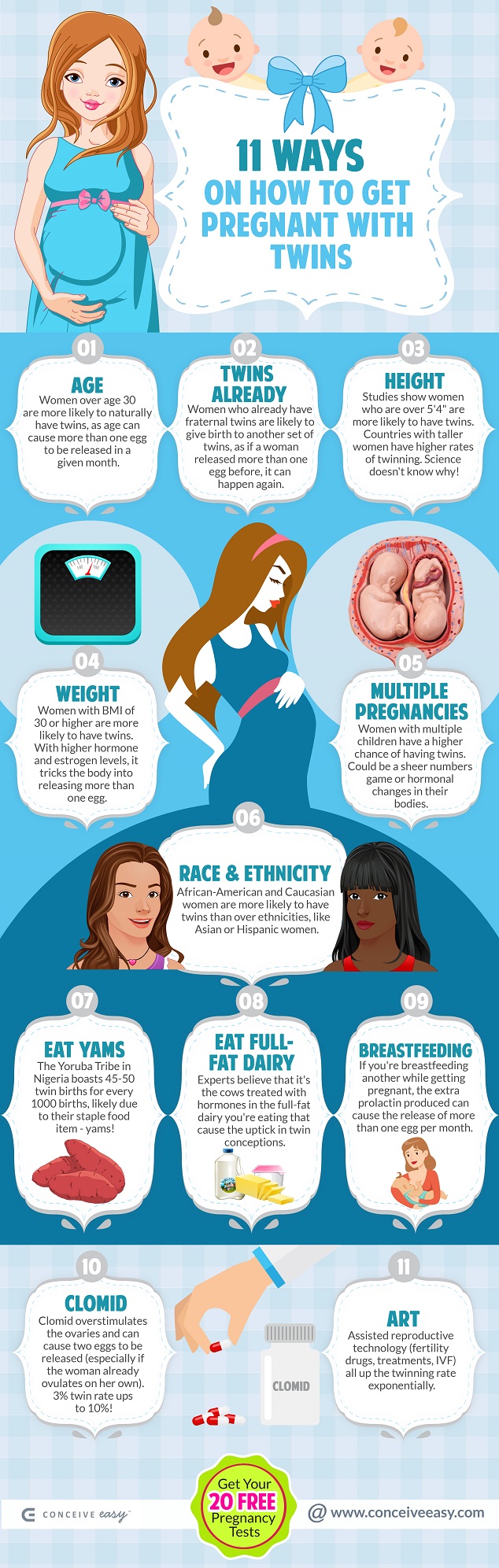 11 WAYS ON HOW TO GET PREGNANT WITH TWINS

01
AGE
Women over age 30 are more likely to naturally have twins, as age can cause more than one egg to be released in a given month.

02
TWINS ALREADY
Women who already have fraternal twins are likely to give birth to another set of twins, as if a woman released more than one egg before, it can happen again.

03
HEIGHT
Studies show women who are over 5'4" are more likely to have twins. Countries with taller women have higher rates of twinning. Science doesn't know why!

04
WEIGHT
Women with BMI of 30 or higher are more likely to have twins. With higher hormone and estrogen levels, it tricks the body into releasing more than one egg.

05
MULTIPLE PREGNANCIES
Women with multiple children have a higher chance of having twins. Could be a sheer numbers game or hormonal changes in their bodies.

06
RACE & ETHNICITY
African-American and Caucasian women are more likely to have twins than over ethnicities, like Asian or Hispanic women.

07
EAT YAMS
The Yoruba Tribe in Nigeria boasts 45-50 twin births for every 1000 births, likely due to their staple food item - yams!

08
EAT FULL-FAT DAIRY
Experts believe that it's the cows treated with hormones in the full-fat dairy you're eating that cause the uptick in twin conceptions.

09
BREASTFEEDING
If you're breastfeeding another while getting pregnant, the extra prolactin produced can cause the release of more than one egg per month.

10
CLOMID
Clomid overstimulates the ovaries and can cause two eggs to be released (especially if the woman already ovulates on her own). 3% twin rate ups to 10%!

CLOMID

11
ART
Assisted reproductive technology (fertility drugs, treatments, IVF) all up the twinning rate exponentially.

CONCEIVE easy
Get Your 20 FREE Pregnancy Tests
@ www.conceiveeasy.com