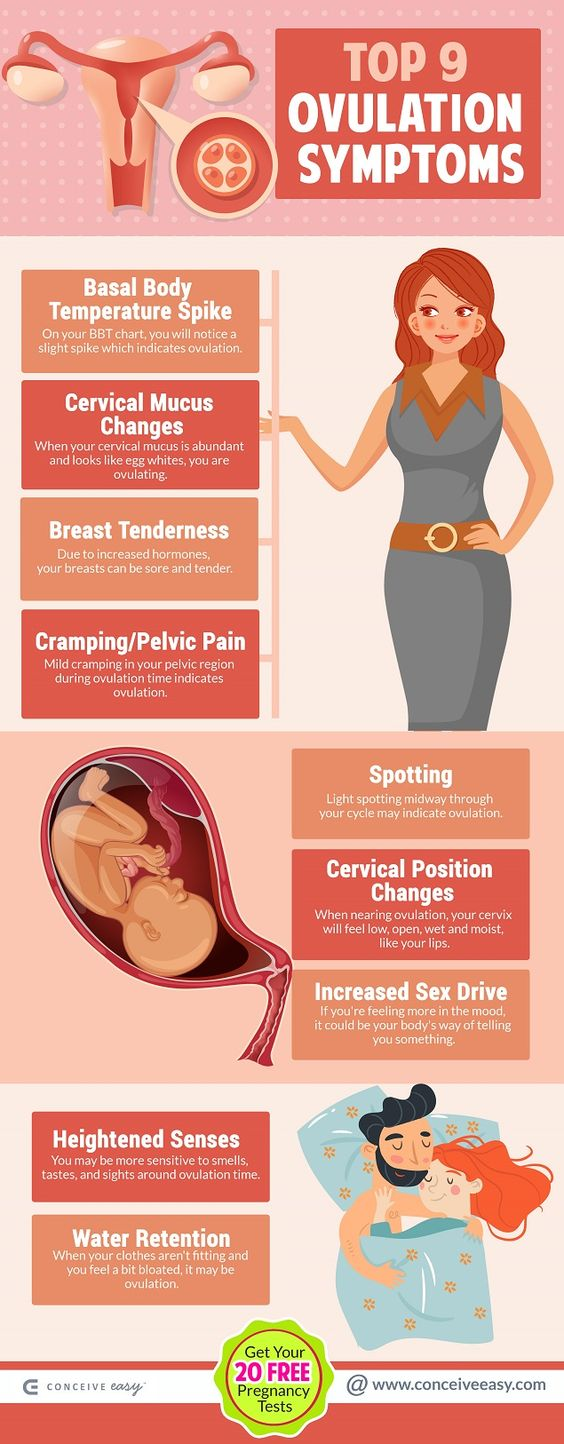 TOP 9 OVULATION SYMPTOMS

Basal Body Temperature Spike
On your BBT chart, you will notice a slight spike which indicates ovulation.

Cervical Mucus Changes
When your cervical mucus is abundant and looks like egg whites, you are ovulating.

Breast Tenderness
Due to increased hormones, your breasts can be sore and tender.

Cramping/Pelvic Pain
Mild cramping in your pelvic region during ovulation time indicates ovulation.

Spotting
Light spotting midway through your cycle may indicate ovulation.

Cervical Position Changes
When nearing ovulation, your cervix will feel low, open, wet and moist, like your lips.

Increased Sex Drive
If you're feeling more in the mood, it could be your body's way of telling you something.

Heightened Senses
You may be more sensitive to smells, tastes, and sights around ovulation time.

Water Retention
When your clothes aren't fitting and you feel a bit bloated, it may be ovulation.

CONCEIVE easy

Get Your 20 FREE Pregnancy Tests

@ www.conceiveeasy.com